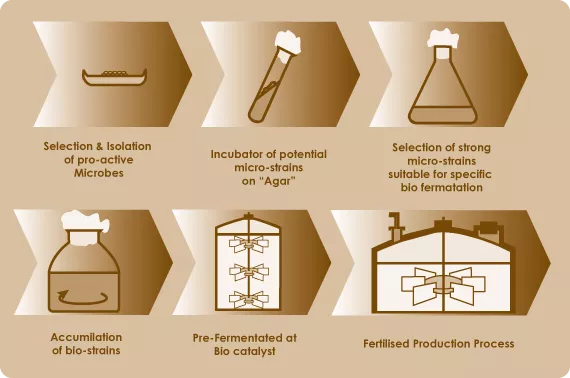 Selection & Isolation of pro-active Microbes

Incubator of potential micro-strains on "Agar"

Selection of strong micro-strains suitable for specific bio fermatation

Accumilation of bio-strains

Pre-Fermentated at Bio catalyst

Fertilised Production Process